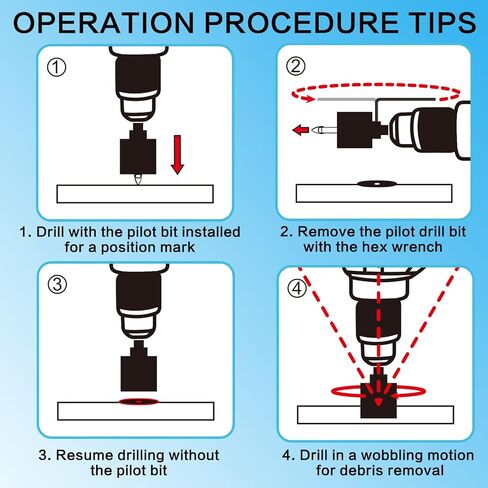 OPERATION PROCEDURE TIPS

①

1. Drill with the pilot bit installed for a position mark

②

2. Remove the pilot drill bit with the hex wrench

③

3. Resume drilling without the pilot bit

④

4. Drill in a wobbling motion for debris removal