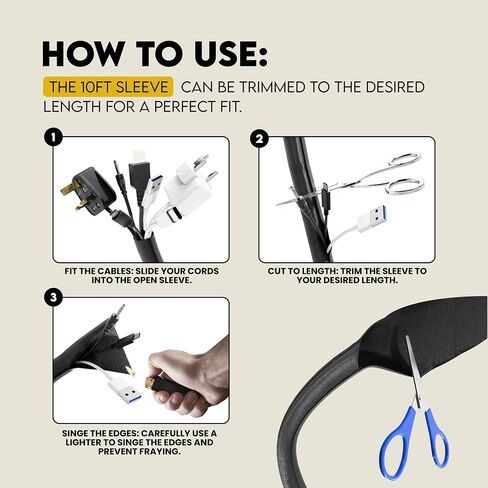 HOW TO USE:

THE 10FT SLEEVE CAN BE TRIMMED TO THE DESIRED LENGTH FOR A PERFECT FIT.

1

FIT THE CABLES: SLIDE YOUR CORDS INTO THE OPEN SLEEVE.

2

CUT TO LENGTH: TRIM THE SLEEVE TO YOUR DESIRED LENGTH.

3

SINGE THE EDGES: CAREFULLY USE A LIGHTER TO SINGE THE EDGES AND PREVENT FRAYING.