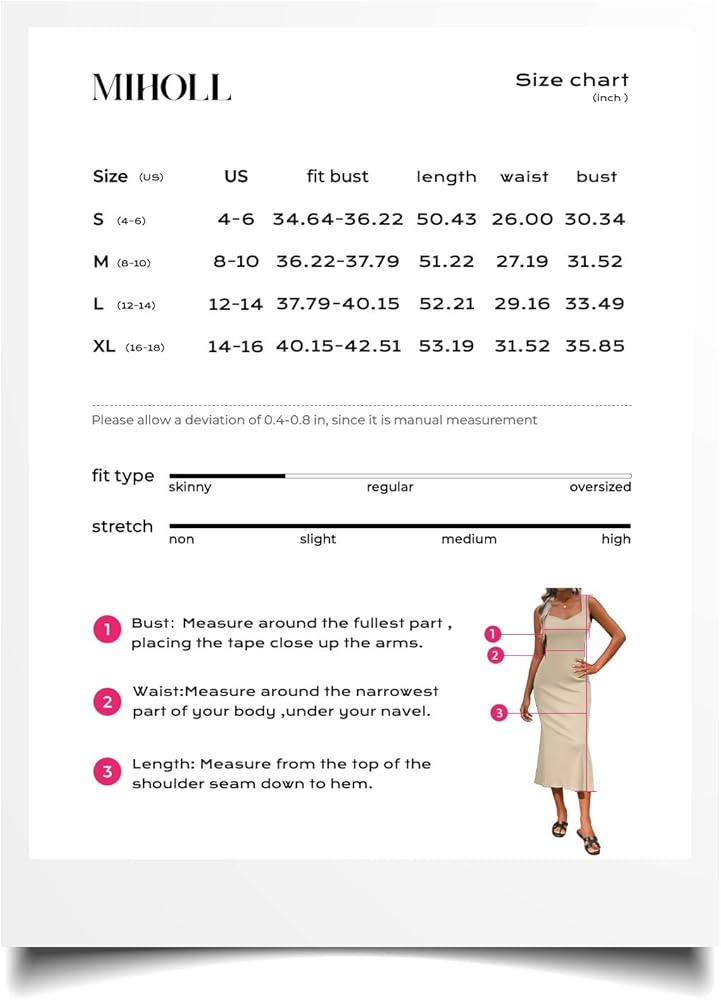 MIHOLL

Size chart
(inch )

| Size (US) | US | fit bust | length | waist | bust |
|---|---|---|---|---|---|
| S (4-6) | 4-6 | 34.64-36.22 | 50.43 | 26.00 | 30.34 |
| M (8-10) | 8-10 | 36.22-37.79 | 51.22 | 27.19 | 31.52 |
| L (12-14) | 12-14 | 37.79-40.15 | 52.21 | 29.16 | 33.49 |
| XL (16-18) | 14-16 | 40.15-42.51 | 53.19 | 31.52 | 35.85 |

Please allow a deviation of 0.4-0.8 in, since it is manual measurement

fit type
skinny regular oversized

stretch
non slight medium high

1 Bust: Measure around the fullest part , placing the tape close up the arms.

2 Waist:Measure around the narrowest part of your body ,under your navel.

3 Length: Measure from the top of the shoulder seam down to hem.

1
2
3