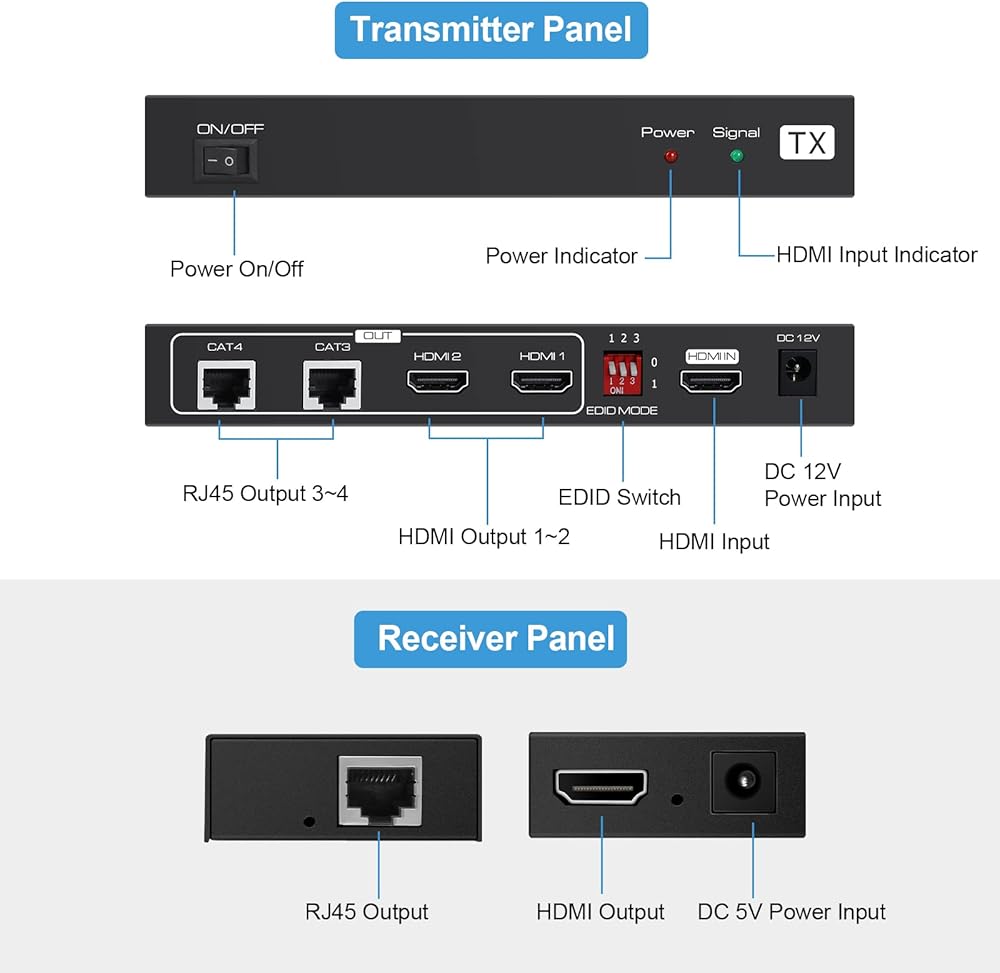 Transmitter Panel

ON/OFF

Power Signal TX

Power On/Off

Power Indicator

HDMI Input Indicator

OUT

CAT4 CAT3 HDMI 2 HDMI 1

1 2 3
0
1
1 2 3
ON
EDID MODE

HDMI IN

DC 12V

RJ45 Output 3~4

HDMI Output 1~2

EDID Switch

HDMI Input

DC 12V Power Input

Receiver Panel

RJ45 Output

HDMI Output

DC 5V Power Input