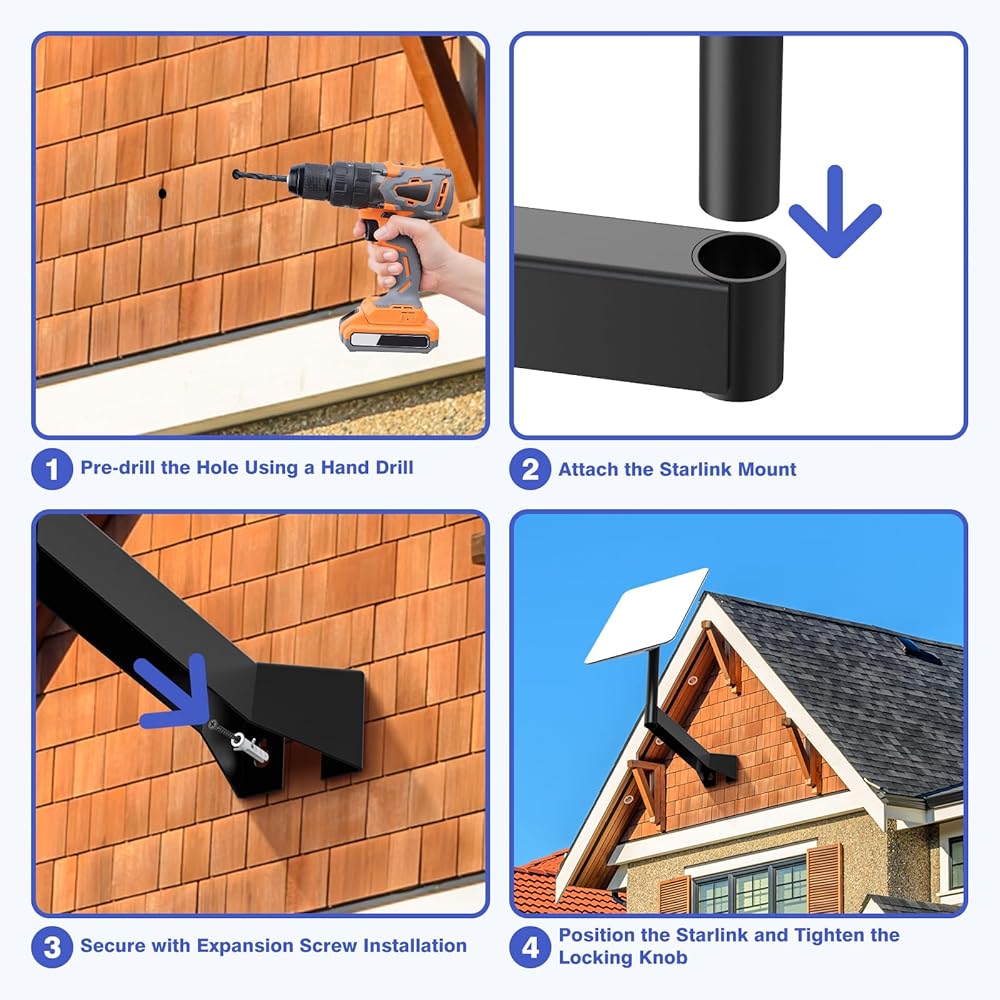 1 Pre-drill the Hole Using a Hand Drill

2 Attach the Starlink Mount

3 Secure with Expansion Screw Installation

4 Position the Starlink and Tighten the Locking Knob