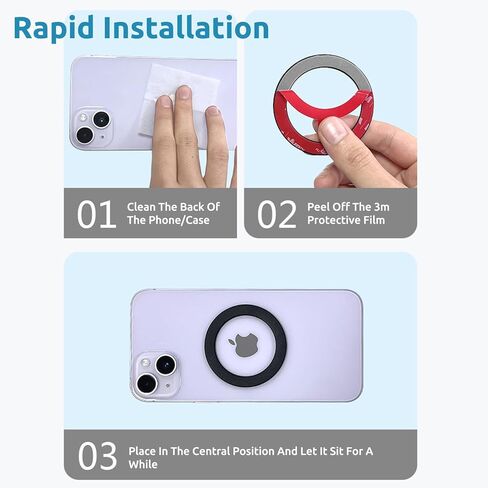 Rapid Installation

01 Clean The Back Of The Phone/Case

02 Peel Off The 3m Protective Film

03 Place In The Central Position And Let It Sit For A While