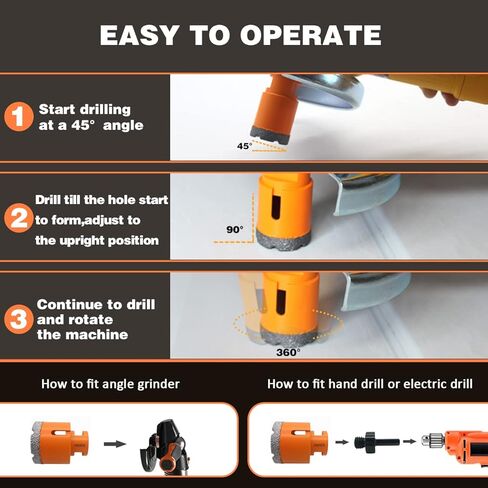 EASY TO OPERATE

1 Start drilling at a 45° angle

45°

2 Drill till the hole start to form,adjust to the upright position

90°

3 Continue to drill and rotate the machine

360°

How to fit angle grinder

How to fit hand drill or electric drill