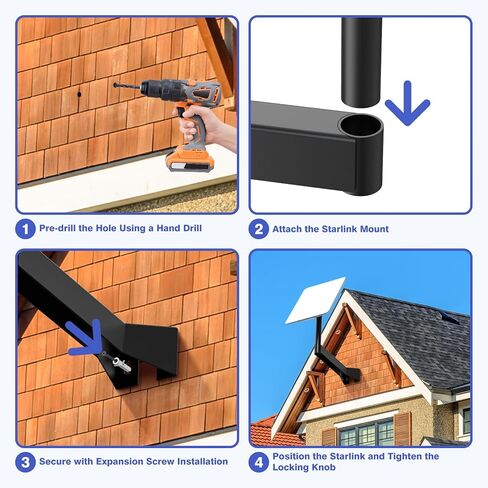 1 Pre-drill the Hole Using a Hand Drill

2 Attach the Starlink Mount

3 Secure with Expansion Screw Installation

4 Position the Starlink and Tighten the Locking Knob