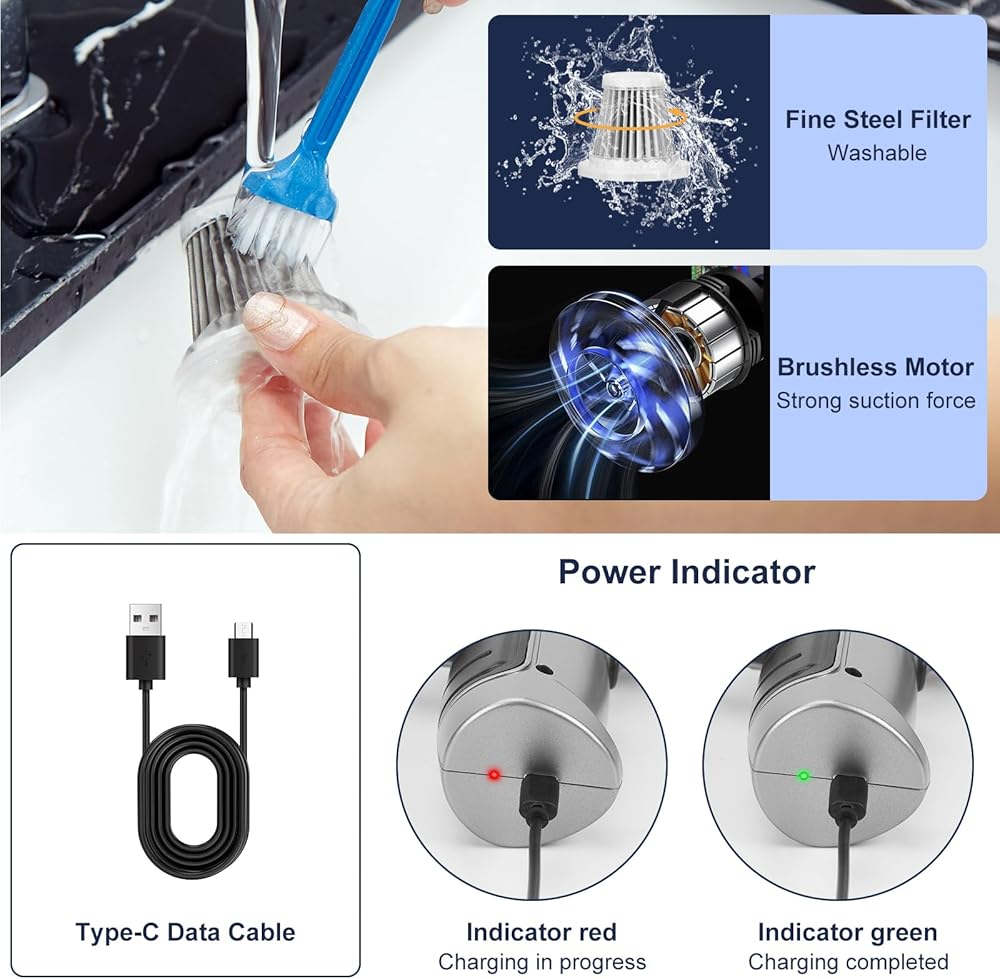 Fine Steel Filter
Washable

Brushless Motor
Strong suction force

Type-C Data Cable

Power Indicator

Indicator red
Charging in progress

Indicator green
Charging completed