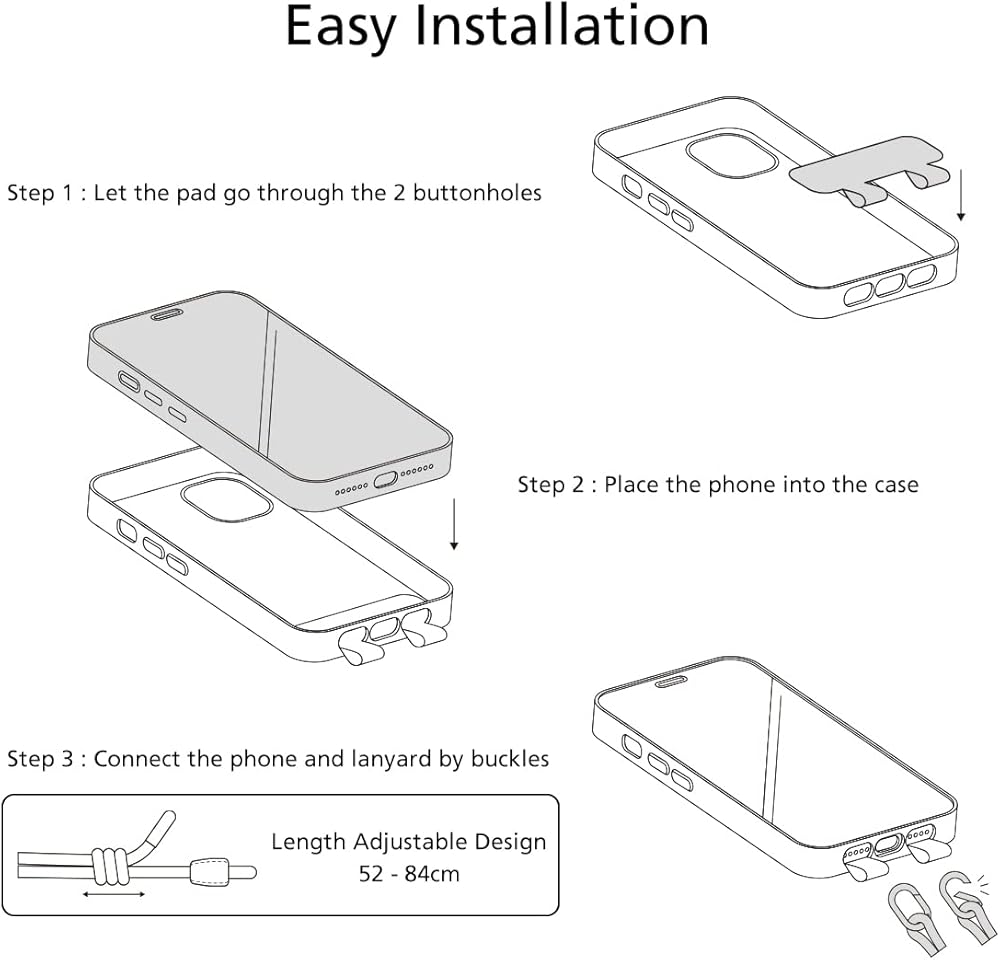 Easy Installation

Step 1 : Let the pad go through the 2 buttonholes

Step 2 : Place the phone into the case

Step 3 : Connect the phone and lanyard by buckles

Length Adjustable Design
52 - 84cm