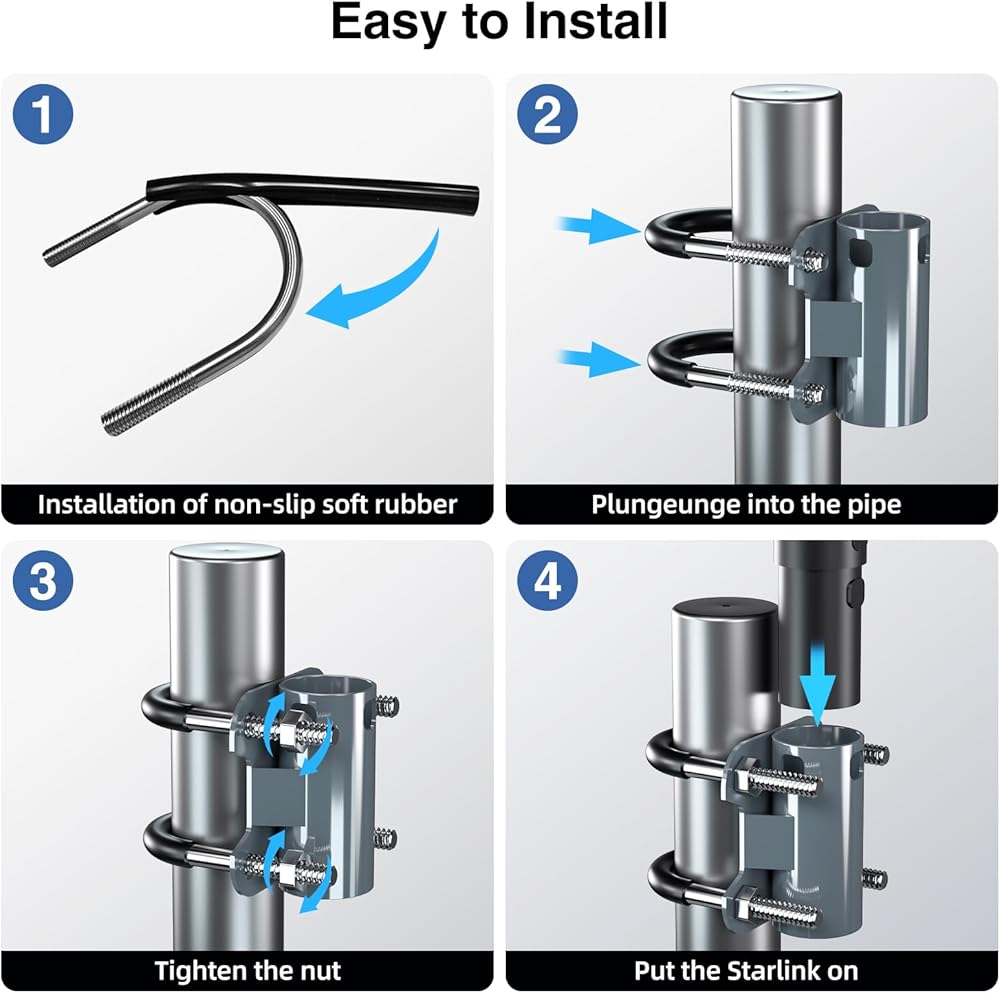 Easy to Install

1

Installation of non-slip soft rubber

2

Plungeunge into the pipe

3

Tighten the nut

4

Put the Starlink on