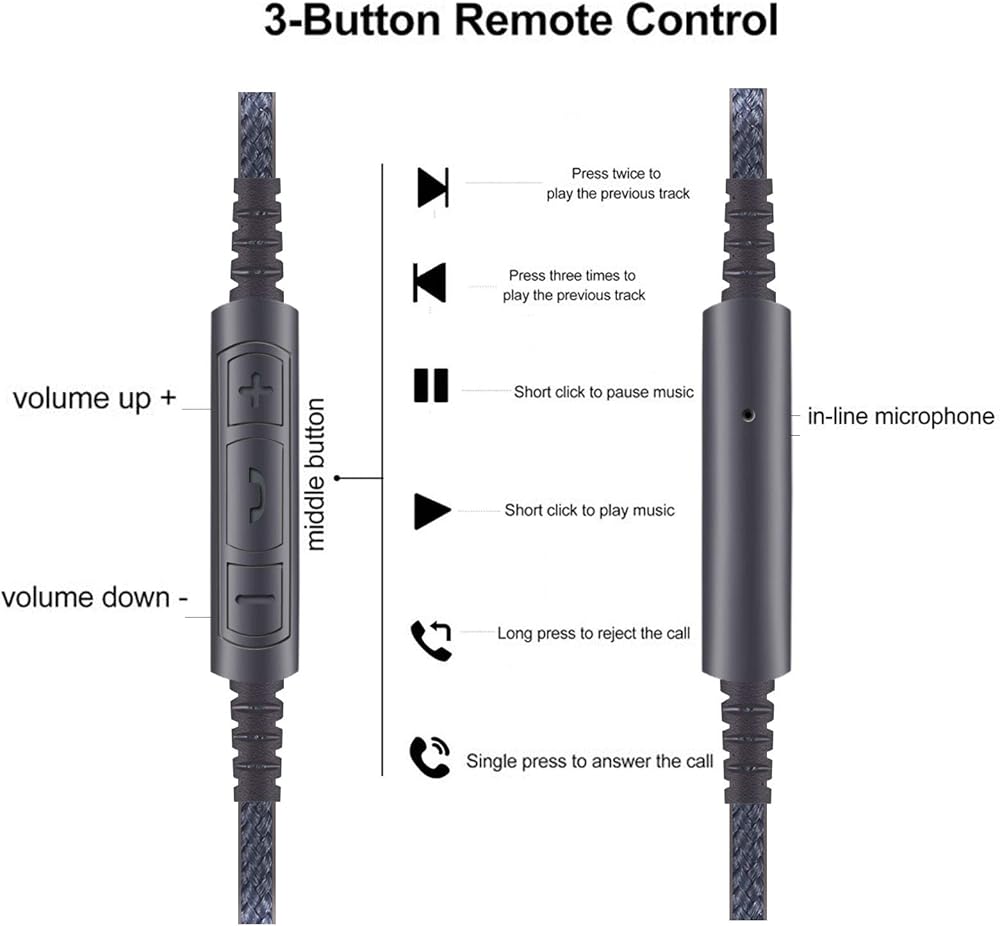 3-Button Remote Control

volume up +

volume down -

middle button

Press twice to play the previous track

Press three times to play the previous track

Short click to pause music

Short click to play music

Long press to reject the call

Single press to answer the call

in-line microphone