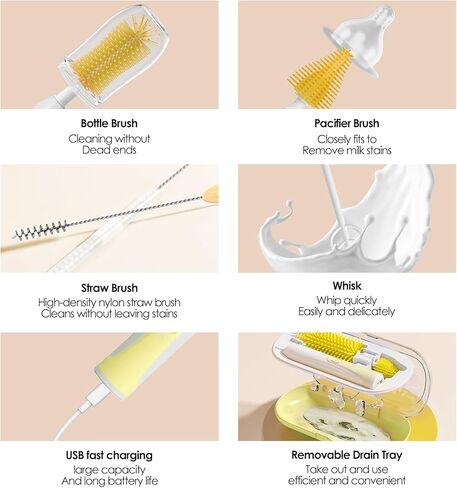 Bottle Brush
Cleaning without
Dead ends

Pacifier Brush
Closely fits to
Remove milk stains

Straw Brush
High-density nylon straw brush
Cleans without leaving stains

Whisk
Whip quickly
Easily and delicately

USB fast charging
large capacity
And long battery life

Removable Drain Tray
Take out and use
efficient and convenient