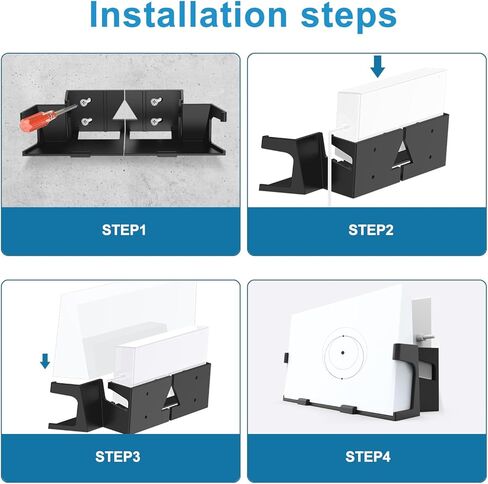 Installation steps

STEP1

STEP2

STEP3

STEP4