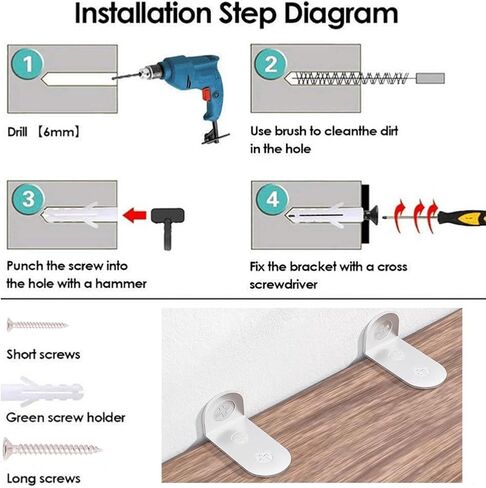 Installation Step Diagram

1

Drill 【6mm】

2

Use brush to cleanthe dirt in the hole

3

Punch the screw into the hole with a hammer

4

Fix the bracket with a cross screwdriver

Short screws

Green screw holder

Long screws