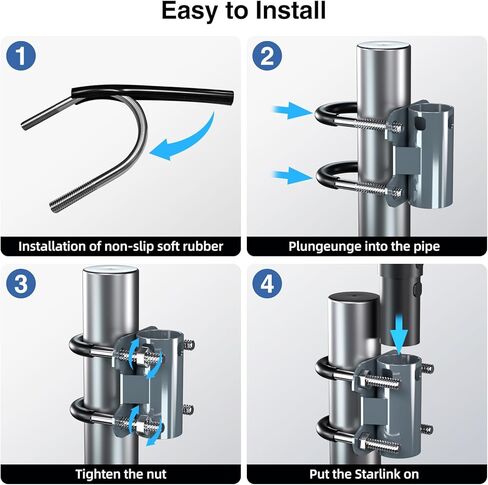 Easy to Install

1

Installation of non-slip soft rubber

2

Plungeunge into the pipe

3

Tighten the nut

4

Put the Starlink on