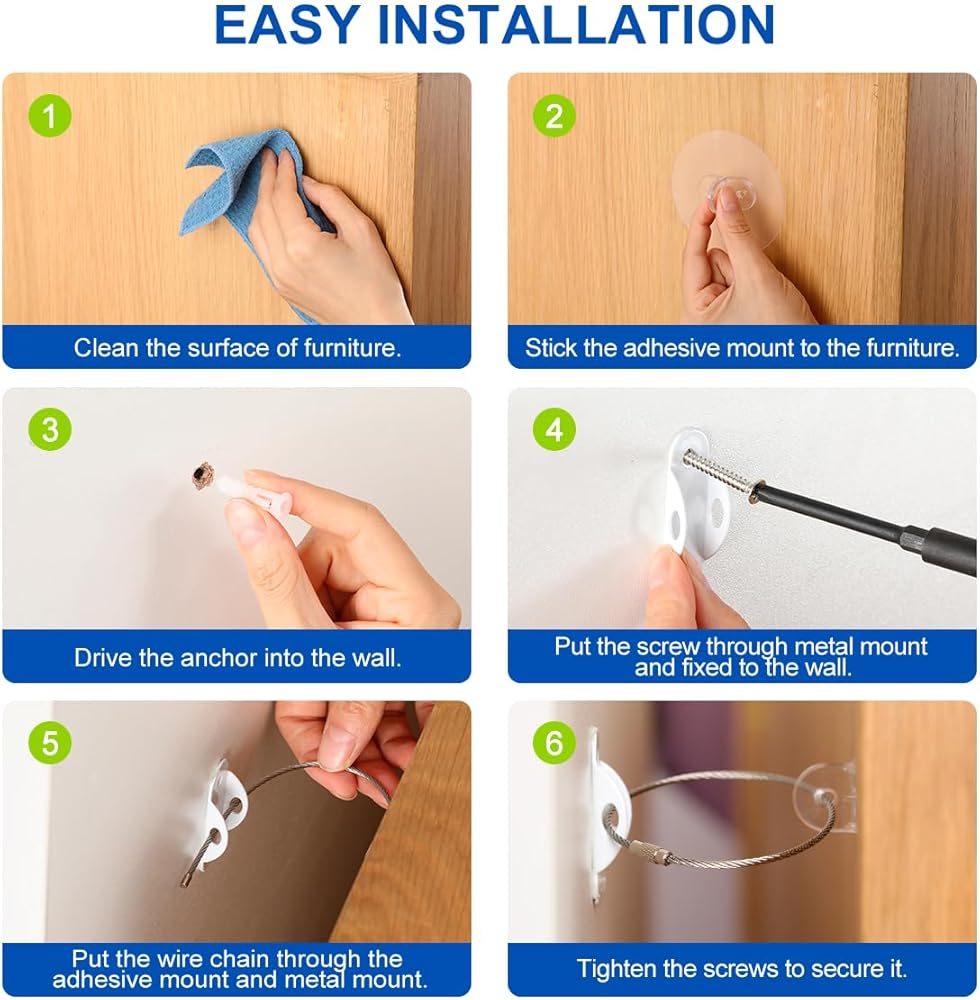 EASY INSTALLATION

1
Clean the surface of furniture.

2
Stick the adhesive mount to the furniture.

3
Drive the anchor into the wall.

4
Put the screw through metal mount and fixed to the wall.

5
Put the wire chain through the adhesive mount and metal mount.

6
Tighten the screws to secure it.