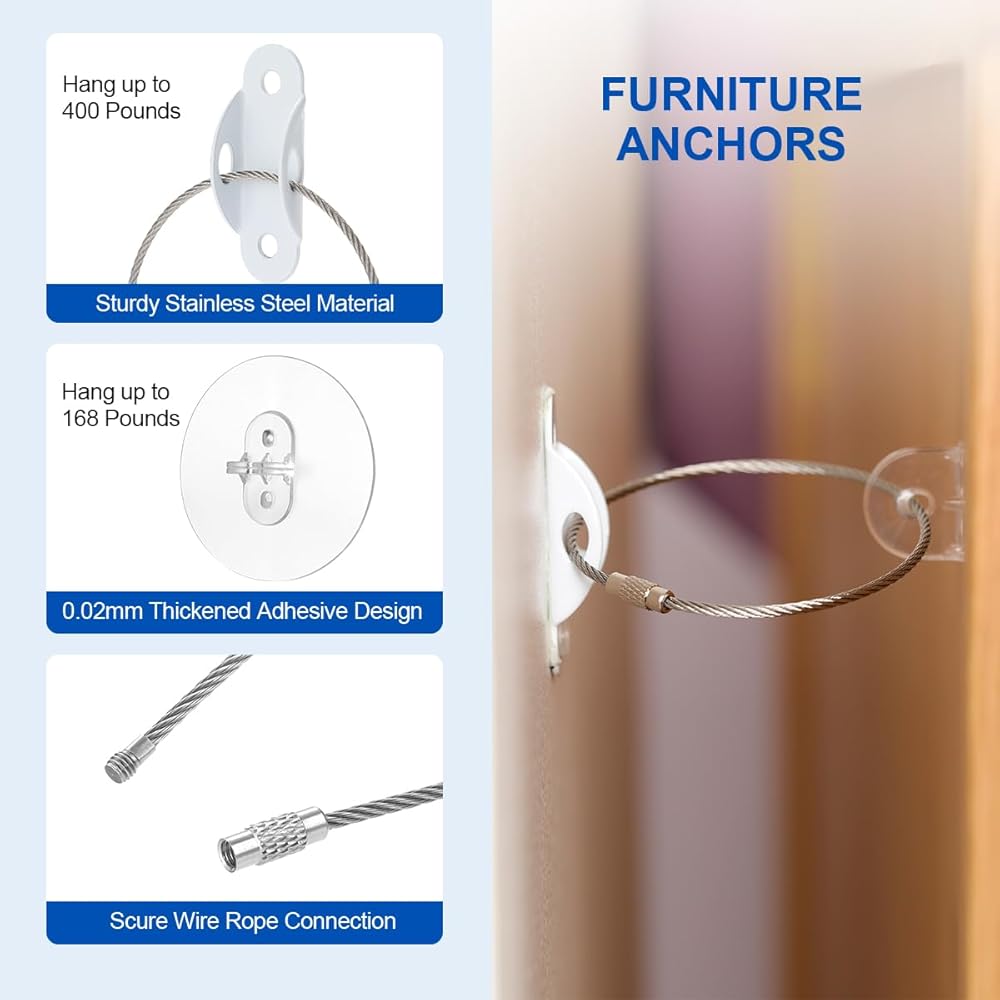 Hang up to 400 Pounds

Sturdy Stainless Steel Material

Hang up to 168 Pounds

0.02mm Thickened Adhesive Design

Scure Wire Rope Connection

FURNITURE ANCHORS