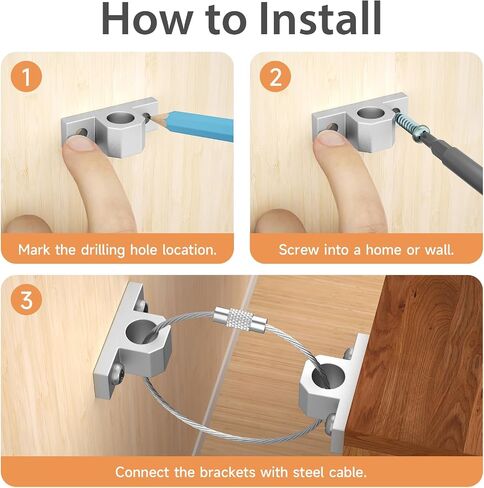 How to Install

1

Mark the drilling hole location.

2

Screw into a home or wall.

3

Connect the brackets with steel cable.