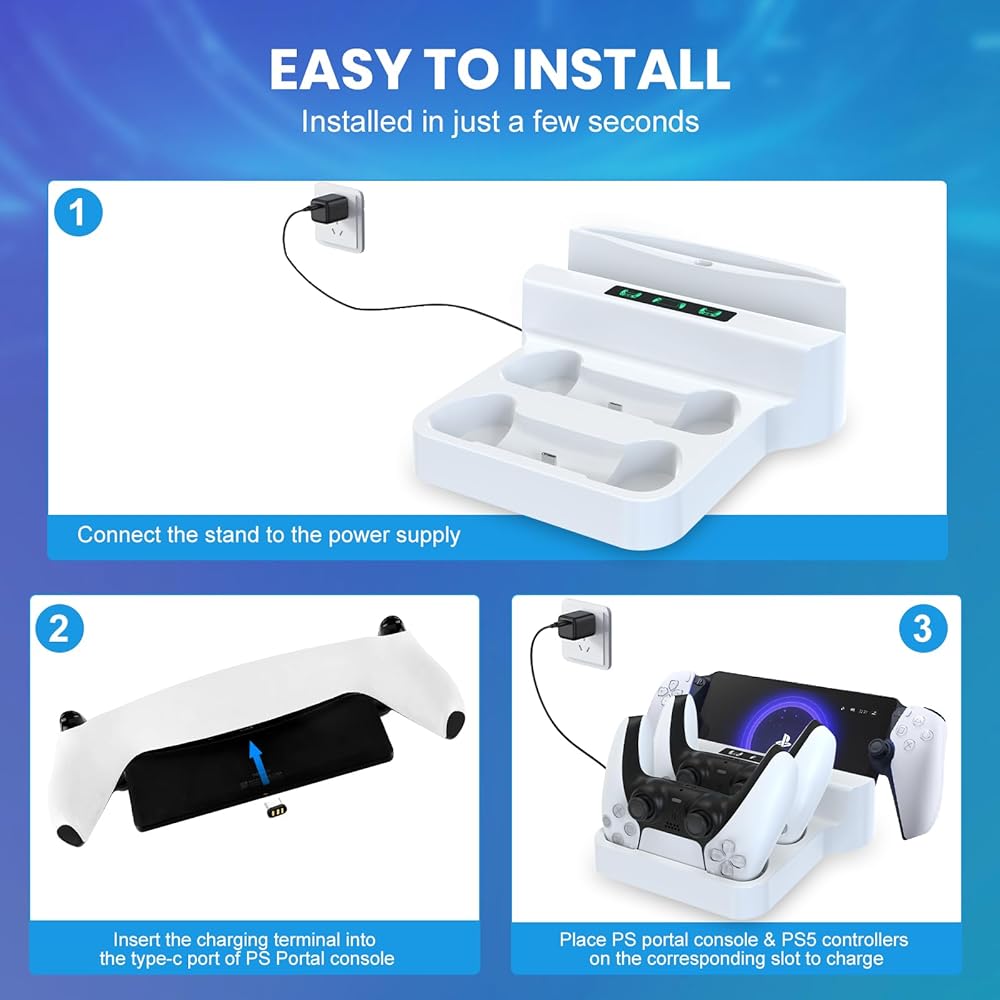 EASY TO INSTALL

Installed in just a few seconds

1

Connect the stand to the power supply

2

Insert the charging terminal into the type-c port of PS Portal console

3

Place PS portal console & PS5 controllers on the corresponding slot to charge