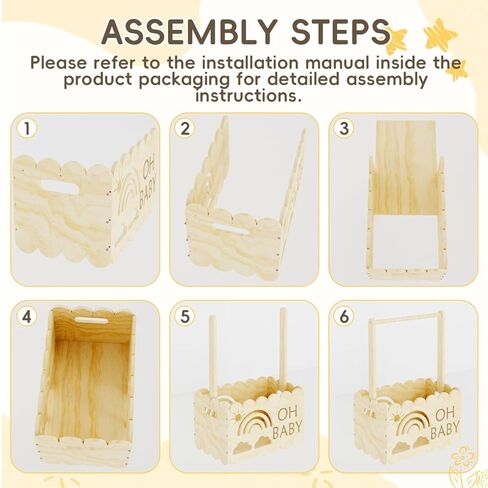 ASSEMBLY STEPS

Please refer to the installation manual inside the product packaging for detailed assembly instructions.

1

OH BABY

2

3

4

5

OH BABY

6

OH BABY