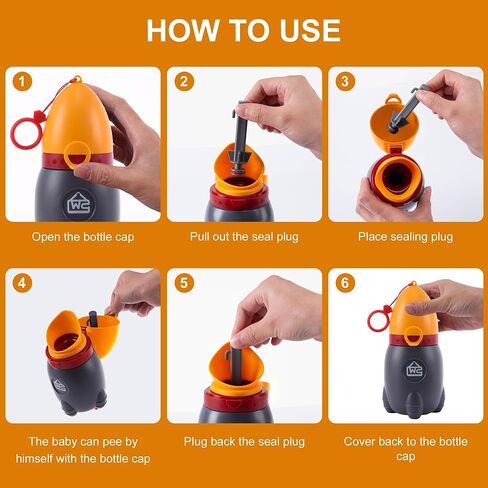 HOW TO USE

1
WC
Open the bottle cap

2
Pull out the seal plug

3
Place sealing plug

4
WC
The baby can pee by himself with the bottle cap

5
Plug back the seal plug

6
WC
Cover back to the bottle cap