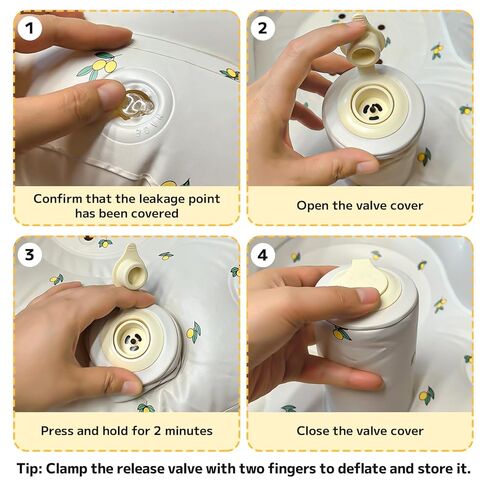 1

Confirm that the leakage point has been covered

2

Open the valve cover

3

Press and hold for 2 minutes

4

Close the valve cover

Tip: Clamp the release valve with two fingers to deflate and store it.