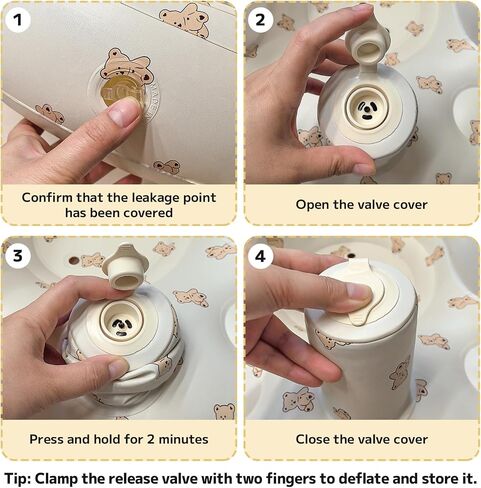 1

Confirm that the leakage point has been covered

2

Open the valve cover

3

Press and hold for 2 minutes

4

Close the valve cover

Tip: Clamp the release valve with two fingers to deflate and store it.