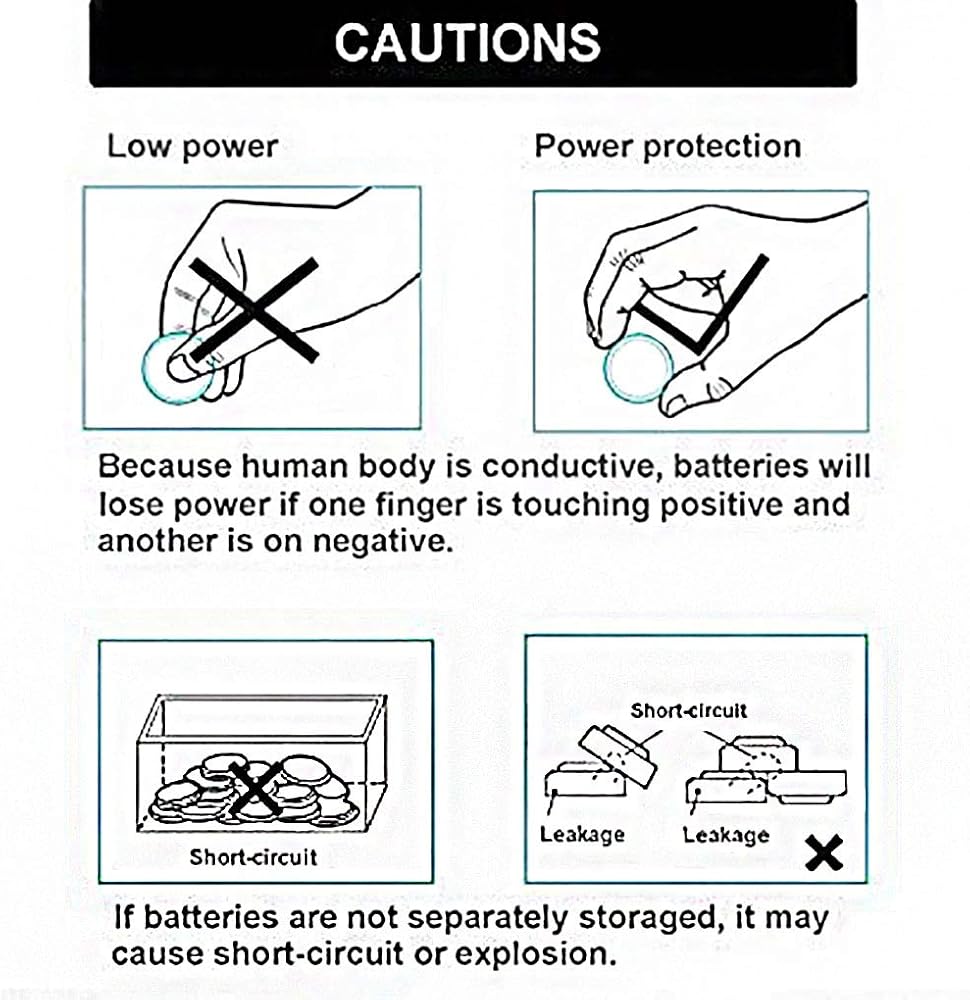 CAUTIONS

Low power

Power protection

Because human body is conductive, batteries will lose power if one finger is touching positive and another is on negative.

Short-circuit

Short-circuit

Leakage

Leakage

If batteries are not separately storaged, it may cause short-circuit or explosion.