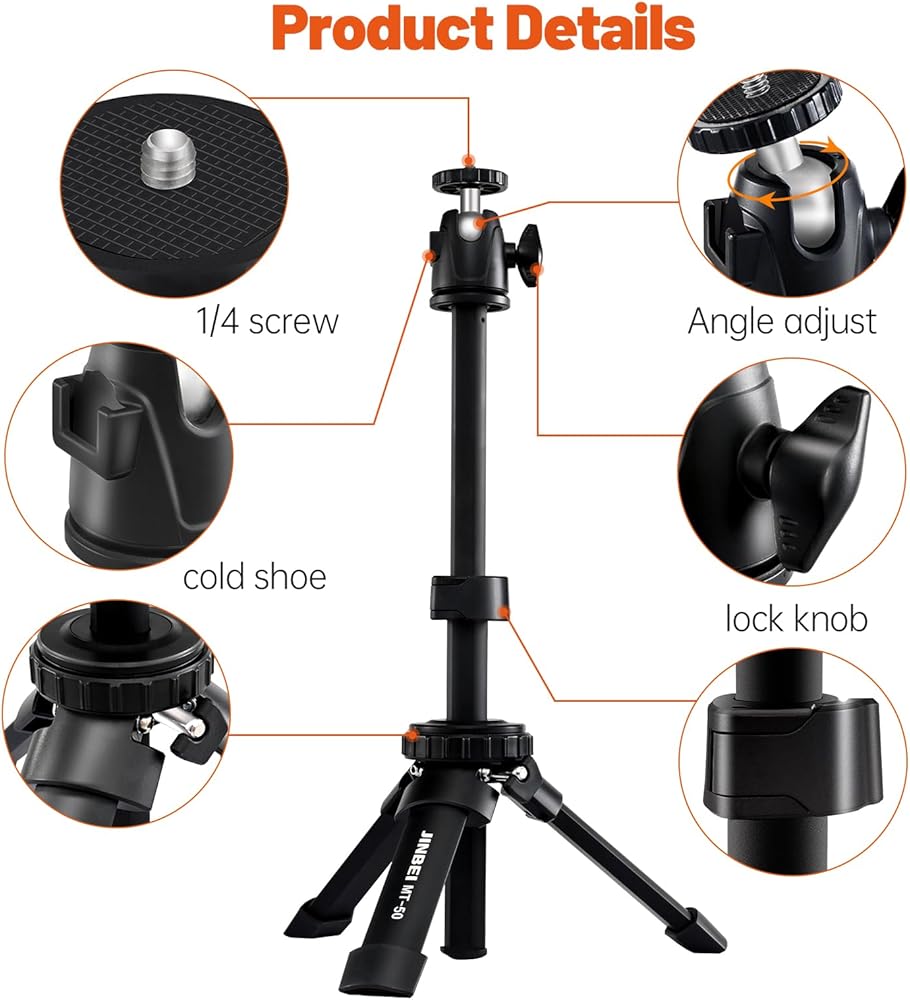 Product Details

1/4 screw

Angle adjust

cold shoe

lock knob

JINBEI MT-50