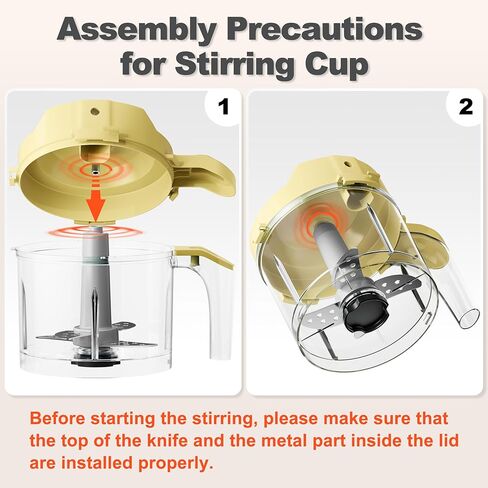 Assembly Precautions for Stirring Cup

1

2

Before starting the stirring, please make sure that the top of the knife and the metal part inside the lid are installed properly.