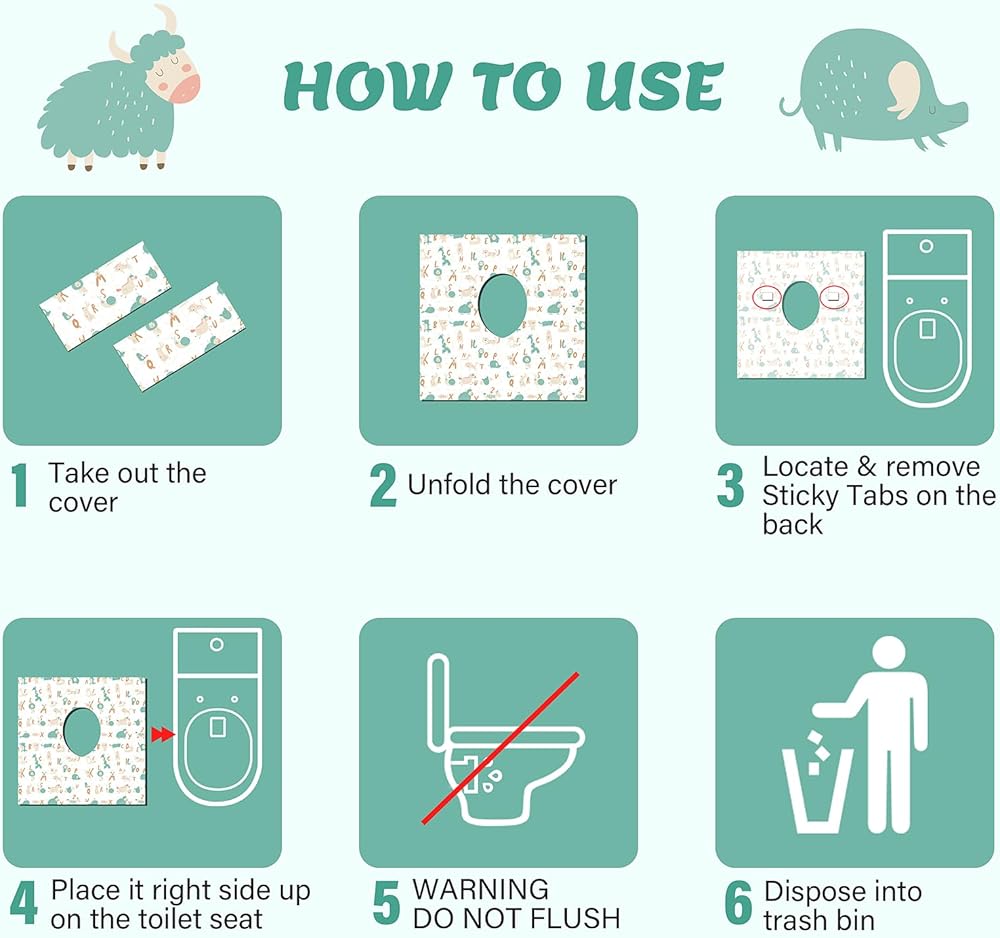 HOW TO USE

1 Take out the cover

2 Unfold the cover

3 Locate & remove Sticky Tabs on the back

4 Place it right side up on the toilet seat

5 WARNING DO NOT FLUSH

6 Dispose into trash bin