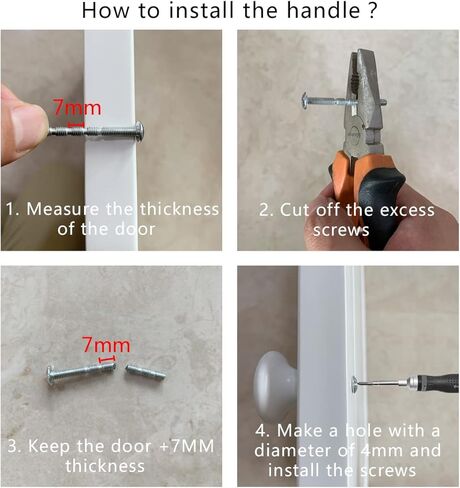 How to install the handle ?

7mm

1. Measure the thickness of the door

2. Cut off the excess screws

7mm

3. Keep the door +7MM thickness

4. Make a hole with a diameter of 4mm and install the screws