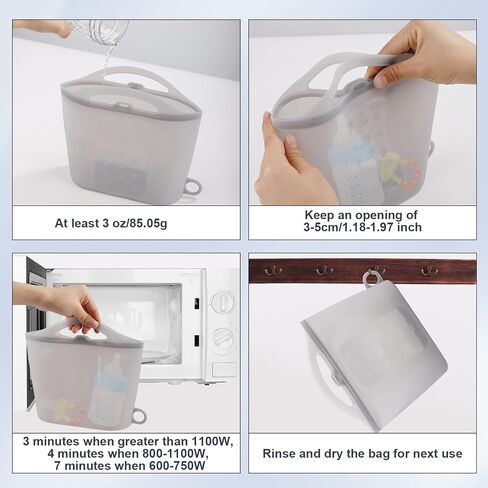 At least 3 oz/85.05g

Keep an opening of 3-5cm/1.18-1.97 inch

3 minutes when greater than 1100W, 4 minutes when 800-1100W, 7 minutes when 600-750W

Rinse and dry the bag for next use