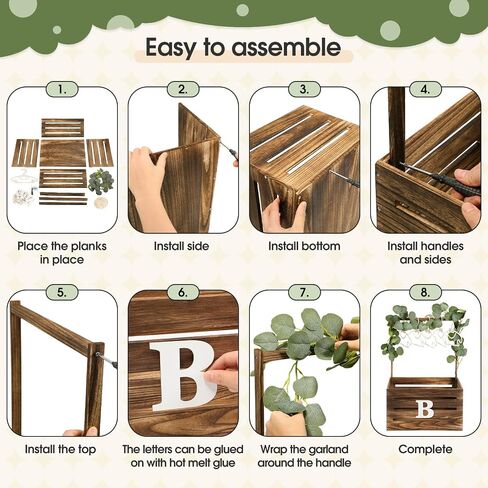 Easy to assemble

1.

Place the planks in place

2.

Install side

3.

Install bottom

4.

Install handles and sides

5.

Install the top

6.

B

The letters can be glued on with hot melt glue

7.

Wrap the garland around the handle

8.

B

Complete