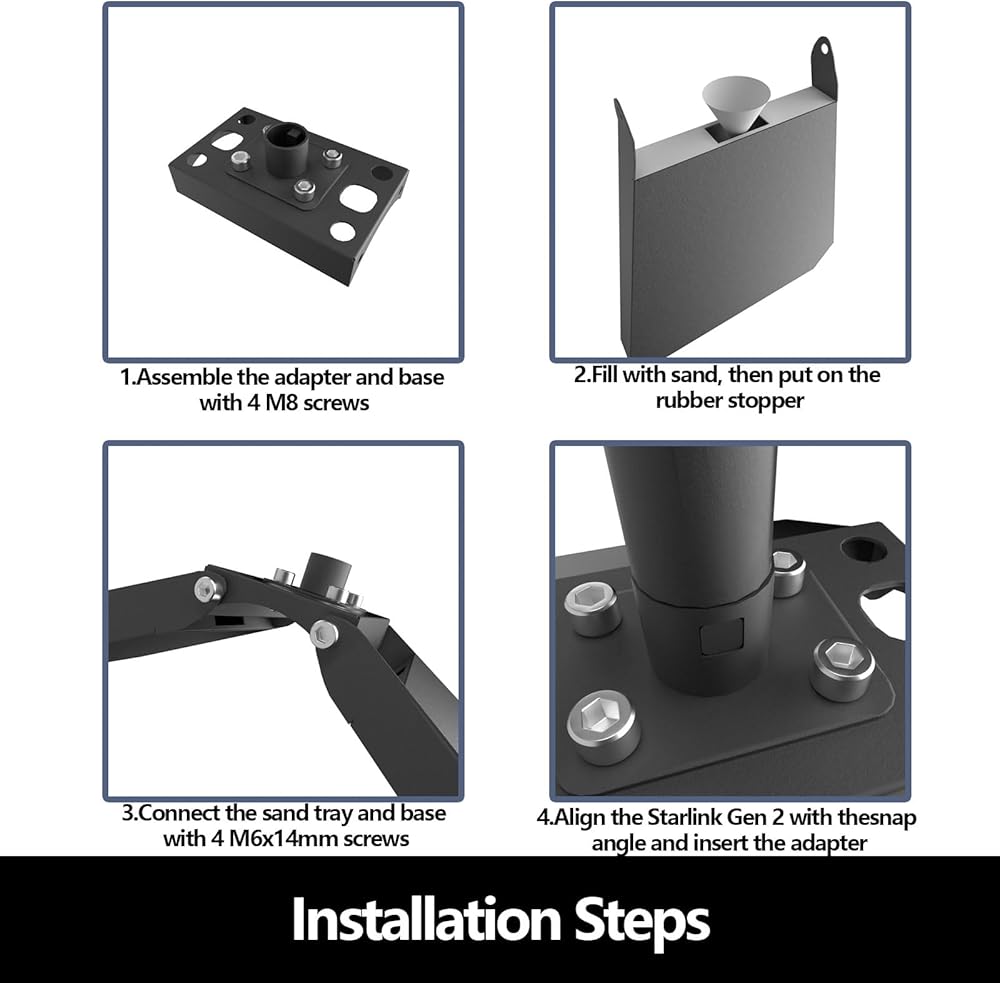 1.Assemble the adapter and base with 4 M8 screws

2.Fill with sand, then put on the rubber stopper

3.Connect the sand tray and base with 4 M6x14mm screws

4.Align the Starlink Gen 2 with thesnap angle and insert the adapter

Installation Steps