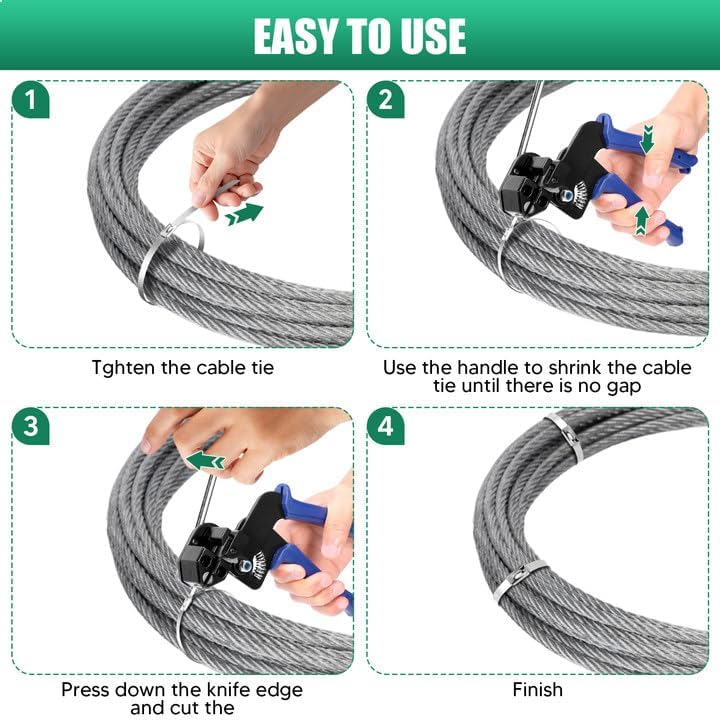 EASY TO USE

1

Tghten the cable tie

2

Use the handle to shrink the cable tie until there is no gap

3

Press down the knife edge and cut the

4

Finish