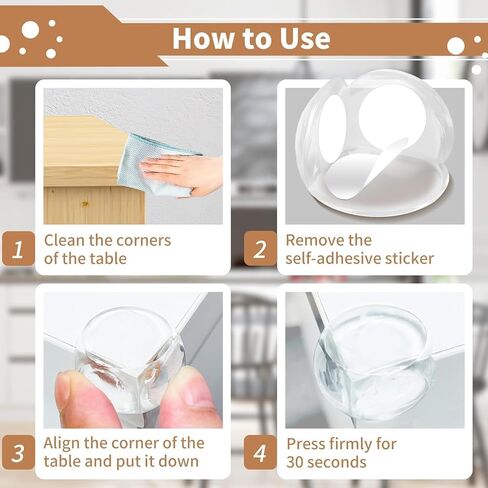 How to Use

1 Clean the corners of the table

2 Remove the self-adhesive sticker

3 Align the corner of the table and put it down

4 Press firmly for 30 seconds