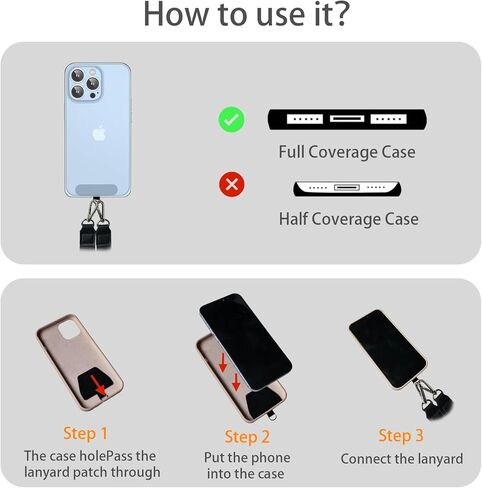 How to use it?

Full Coverage Case

Half Coverage Case

Step 1
The case holePass the lanyard patch through

Step 2
Put the phone into the case

Step 3
Connect the lanyard