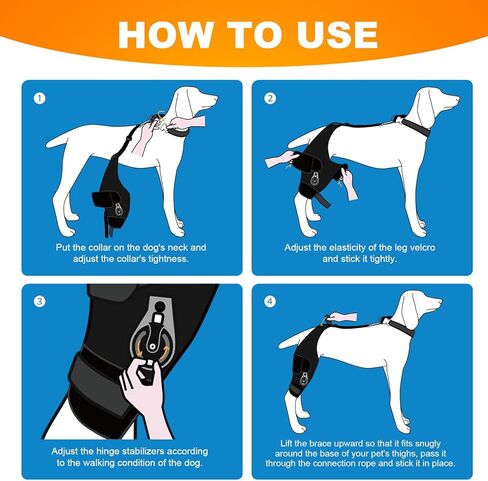 HOW TO USE

1

Put the collar on the dog's neck and adjust the collar's tightness.

2

Adjust the elasticity of the leg velcro and stick it tightly.

3

Adjust the hinge stabilizers according to the walking condition of the dog.

4

Lift the brace upward so that it fits snugly around the base of your pet's thighs, pass it through the connection rope and stick it in place.