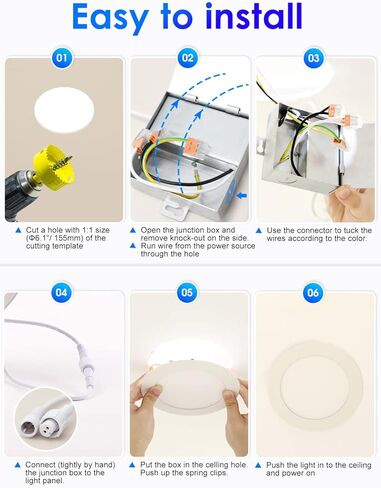 Easy to install

01

▲ Cut a hole with 1:1 size (Φ6.1"/ 155mm) of the cutting template

02

▲ Open the junction box and remove knock-out on the side.
▲ Run wire from the power source through the hole

03

▲ Use the connector to tuck the wires according to the color.

04

▲ Connect (tightly by hand) the junction box to the light panel.

05

▲ Put the box in the ceiling hole. Push up the spring clips.

06

▲ Push the light in to the ceiling and power on