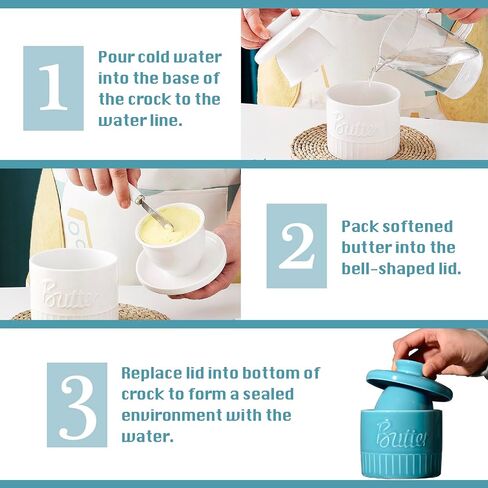 1

Pour cold water into the base of the crock to the water line.

Butter

Butter

2

Pack softened butter into the bell-shaped lid.

3

Replace lid into bottom of crock to form a sealed environment with the water.

Butter