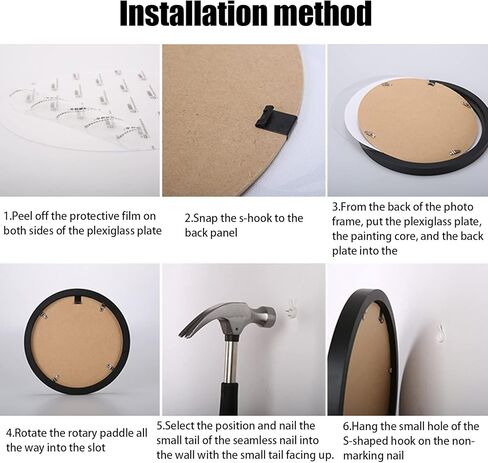 Installation method

1.Peel off the protective film on both sides of the plexiglass plate

2.Snap the s-hook to the back panel

3.From the back of the photo frame, put the plexiglass plate, the painting core, and the back plate into the

4.Rotate the rotary paddle all the way into the slot

5.Select the position and nail the small tail of the seamless nail into the wall with the small tail facing up.

6.Hang the small hole of the S-shaped hook on the non-marking nail