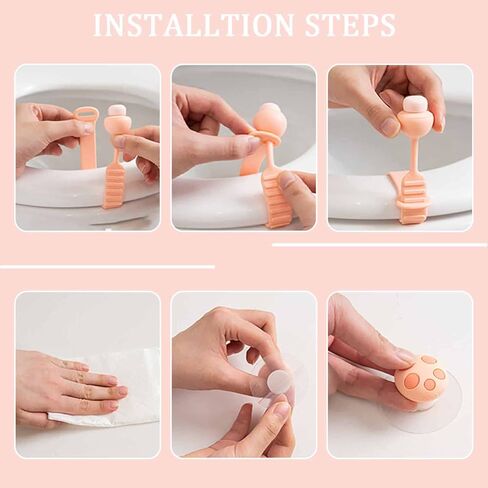 INSTALLTION STEPS