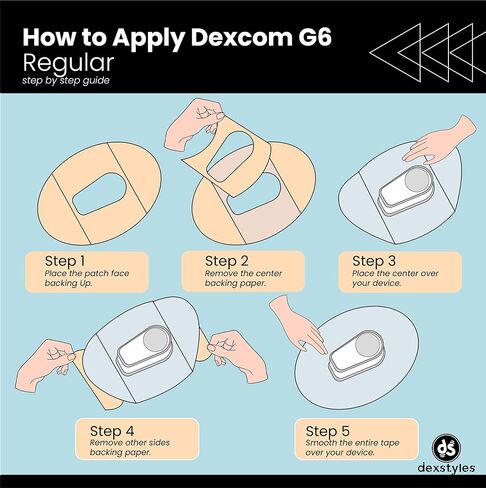 How to Apply Dexcom G6
Regular
step by step guide

Step 1
Place the patch face backing Up.

Step 2
Remove the center backing paper.

Step 3
Place the center over your device.

Step 4
Remove other sides backing paper.

Step 5
Smooth the entire tape over your device.

ds
dexstyles