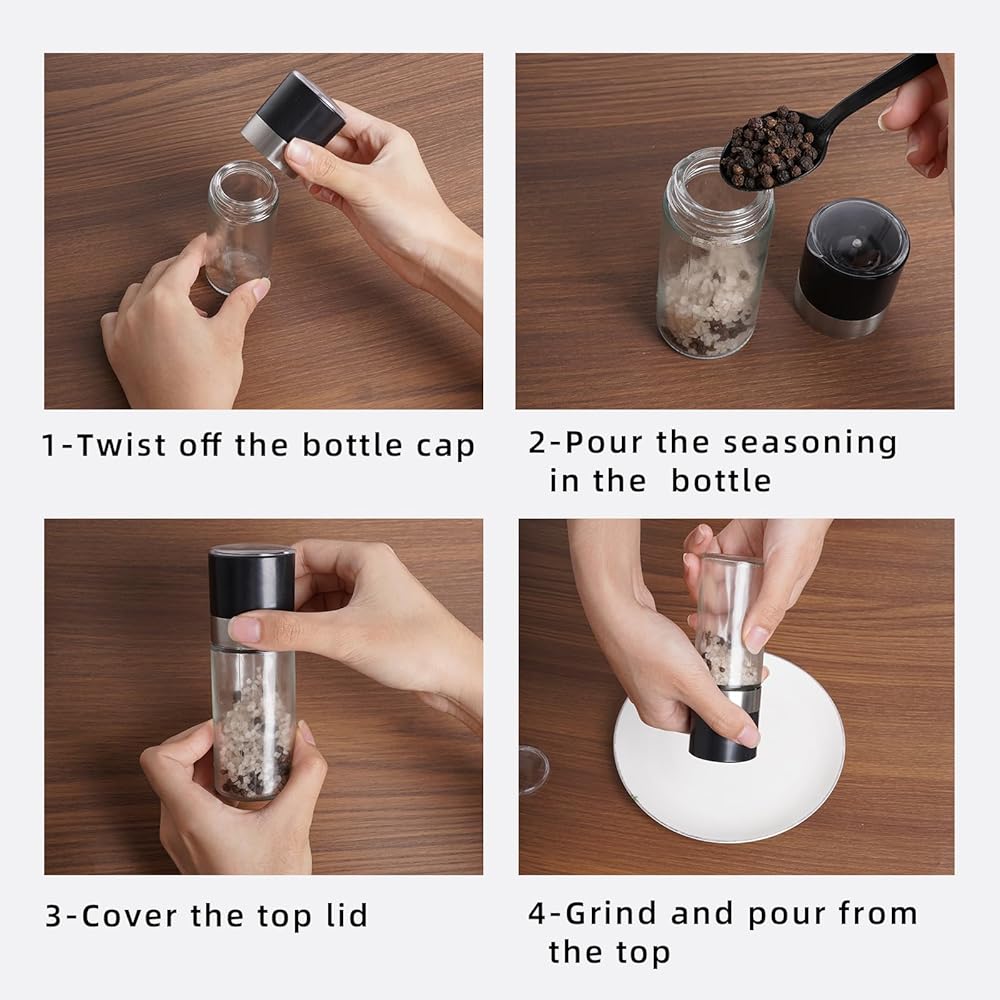 1-Twist off the bottle cap

2-Pour the seasoning in the bottle

3-Cover the top lid

4-Grind and pour from the top