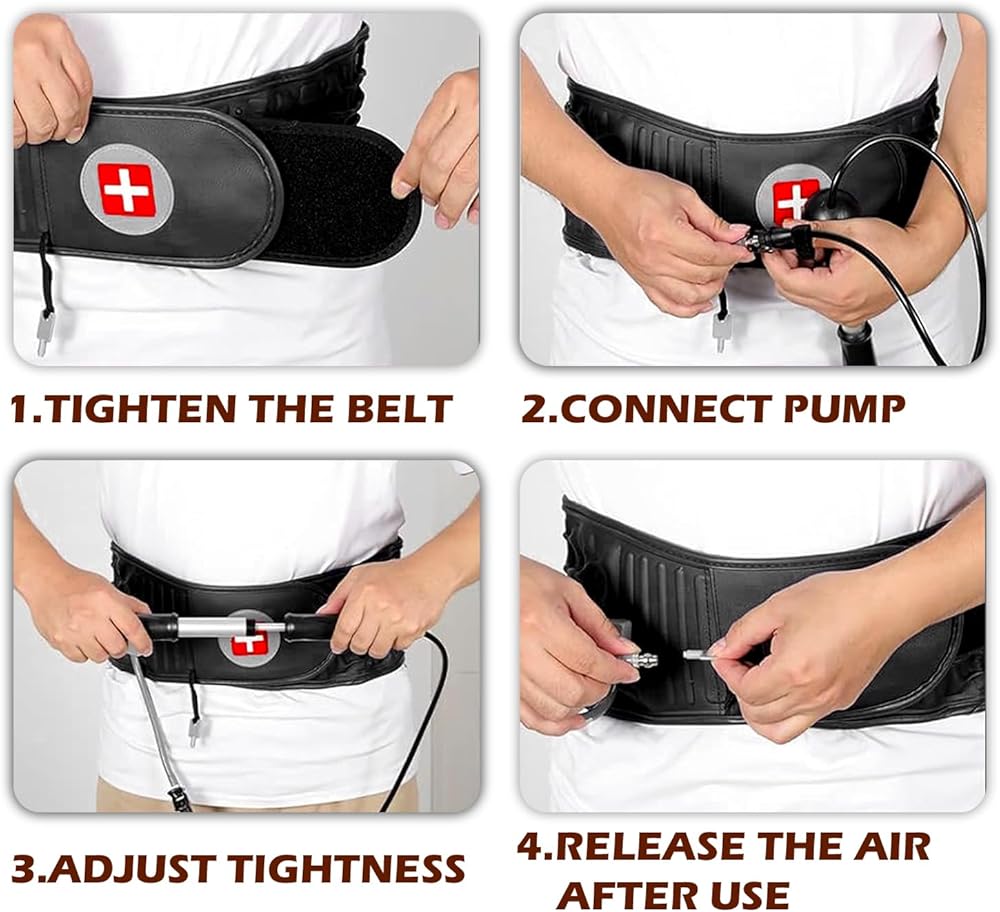 1.TIGHTEN THE BELT

2.CONNECT PUMP

3.ADJUST TIGHTNESS

4.RELEASE THE AIR AFTER USE