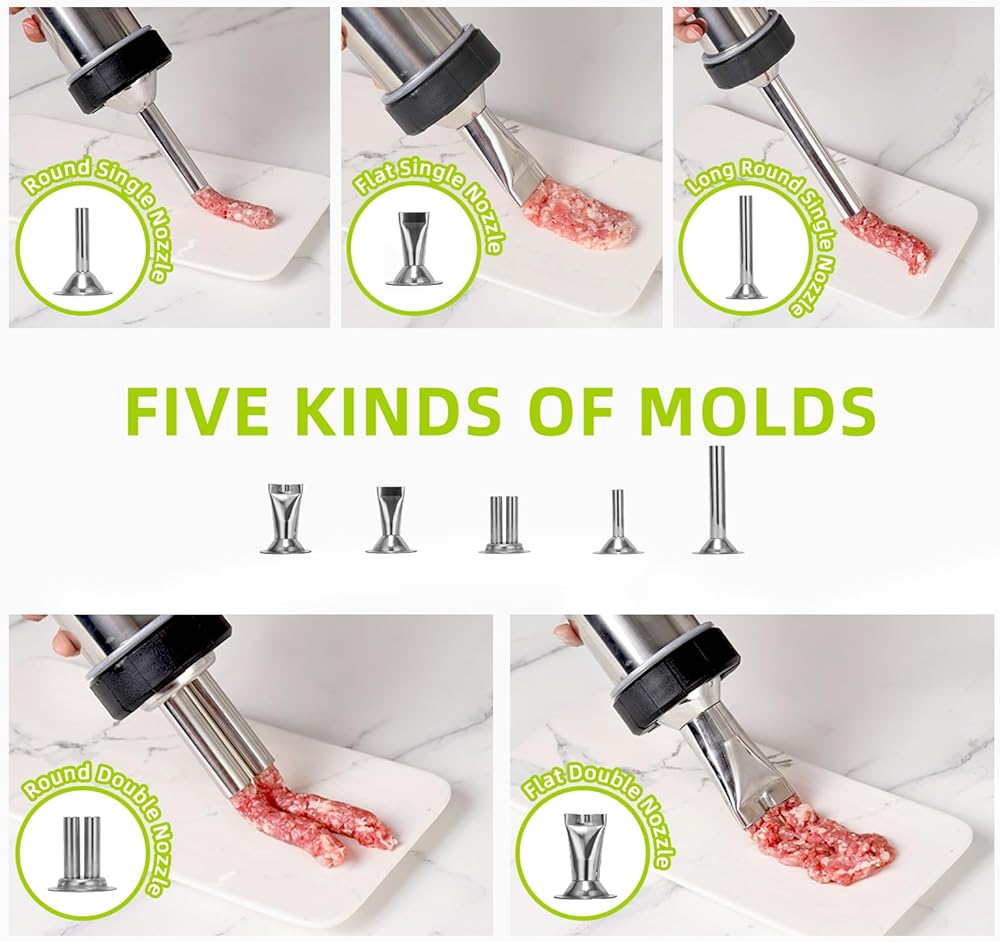 Round Single Nozzle

Flat Single Nozzle

Long Round Single Nozzle

FIVE KINDS OF MOLDS

Round Double Nozzle

Flat Double Nozzle