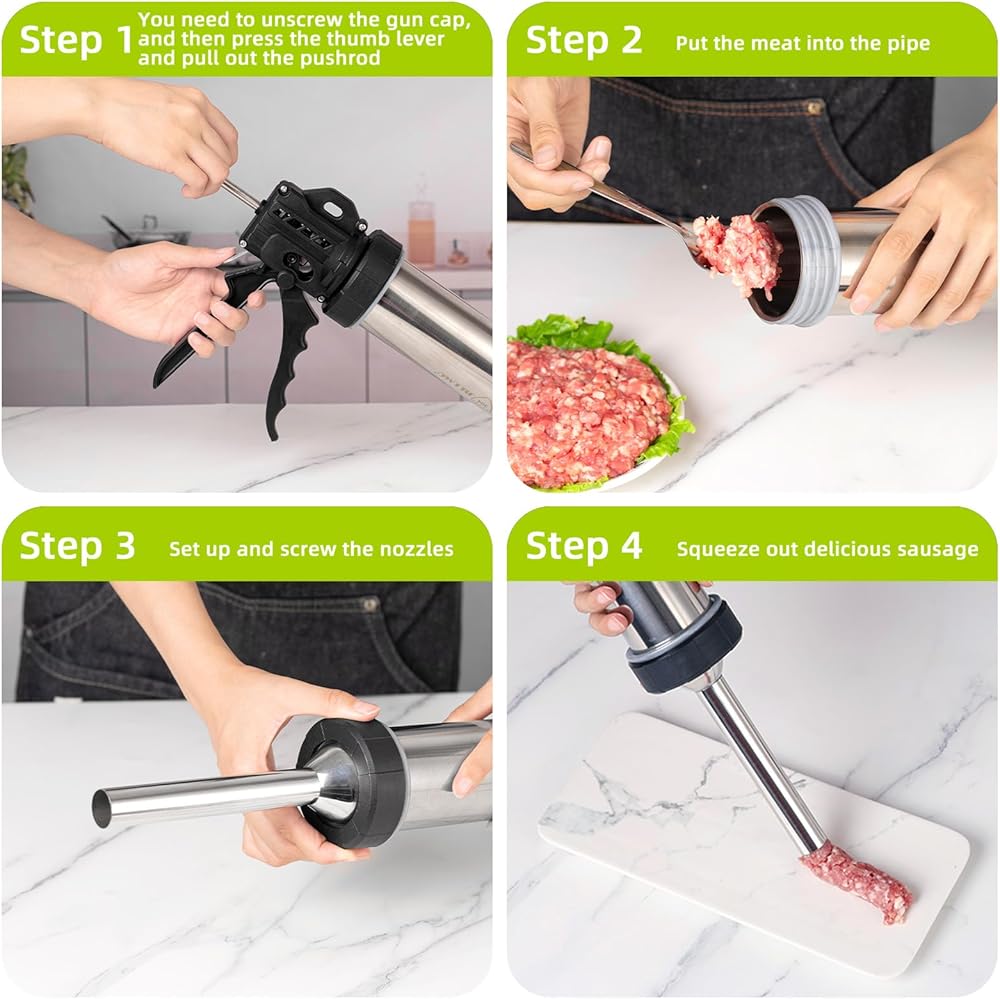 Step 1 You need to unscrew the gun cap, and then press the thumb lever and pull out the pushrod

Step 2 Put the meat into the pipe

Step 3 Set up and screw the nozzles

Step 4 Squeeze out delicious sausage