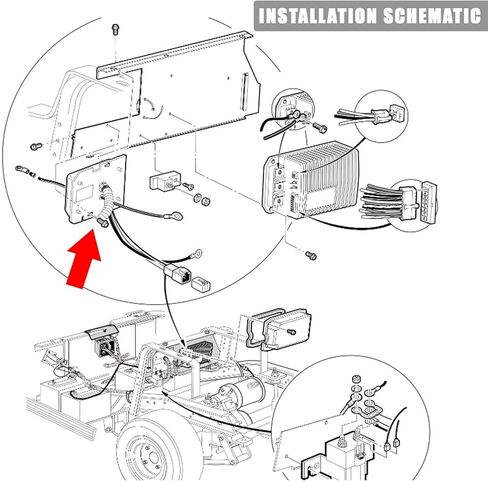 INSTALLATION SCHEMATIC