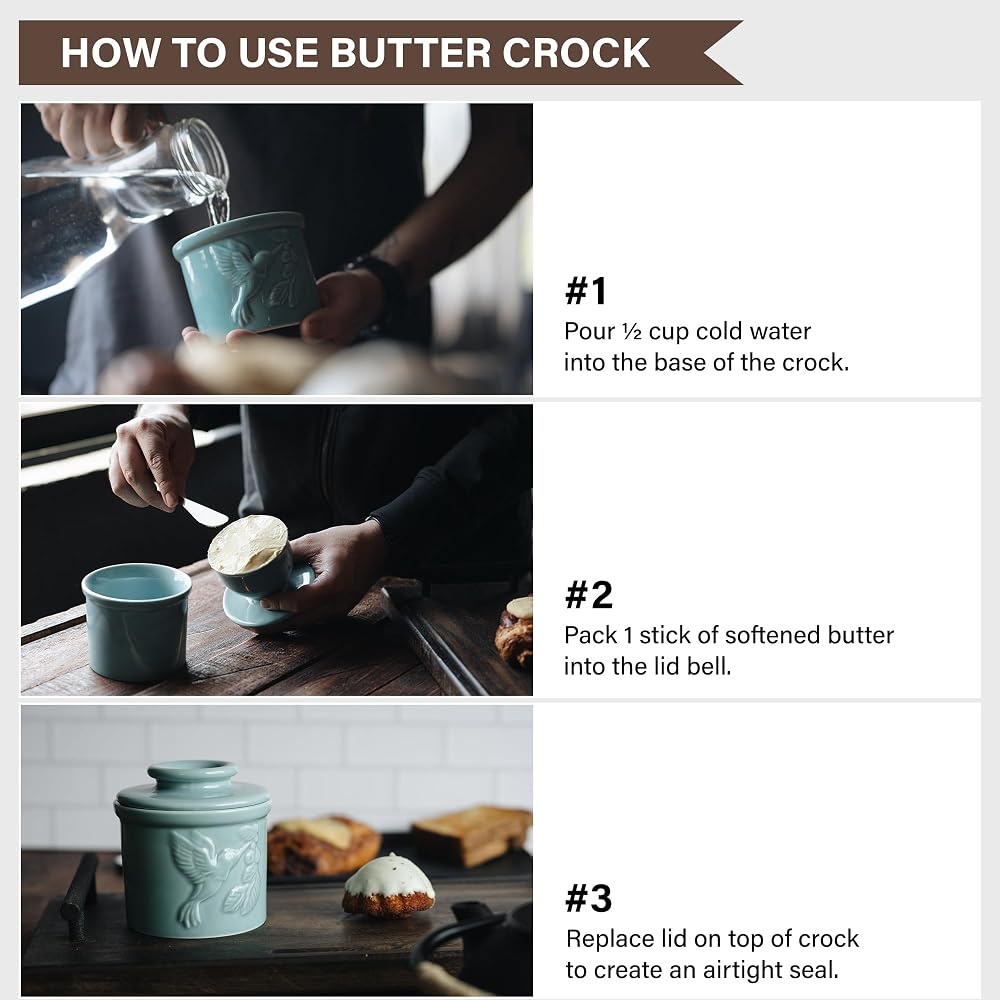 HOW TO USE BUTTER CROCK

#1
Pour ½ cup cold water into the base of the crock.

#2
Pack 1 stick of softened butter into the lid bell.

#3
Replace lid on top of crock to create an airtight seal.