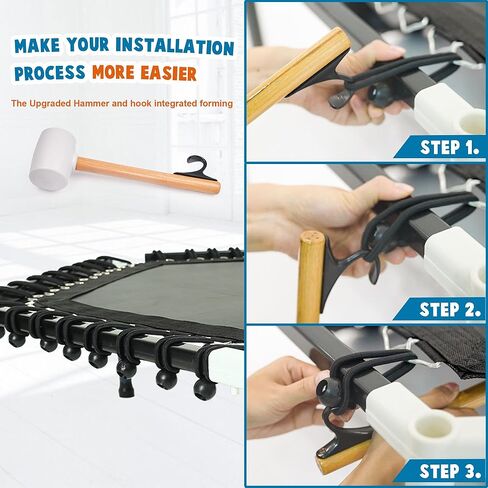 MAKE YOUR INSTALLATION PROCESS MORE EASIER

The Upgraded Hammer and hook integrated forming

STEP 1.

STEP 2.

STEP 3.