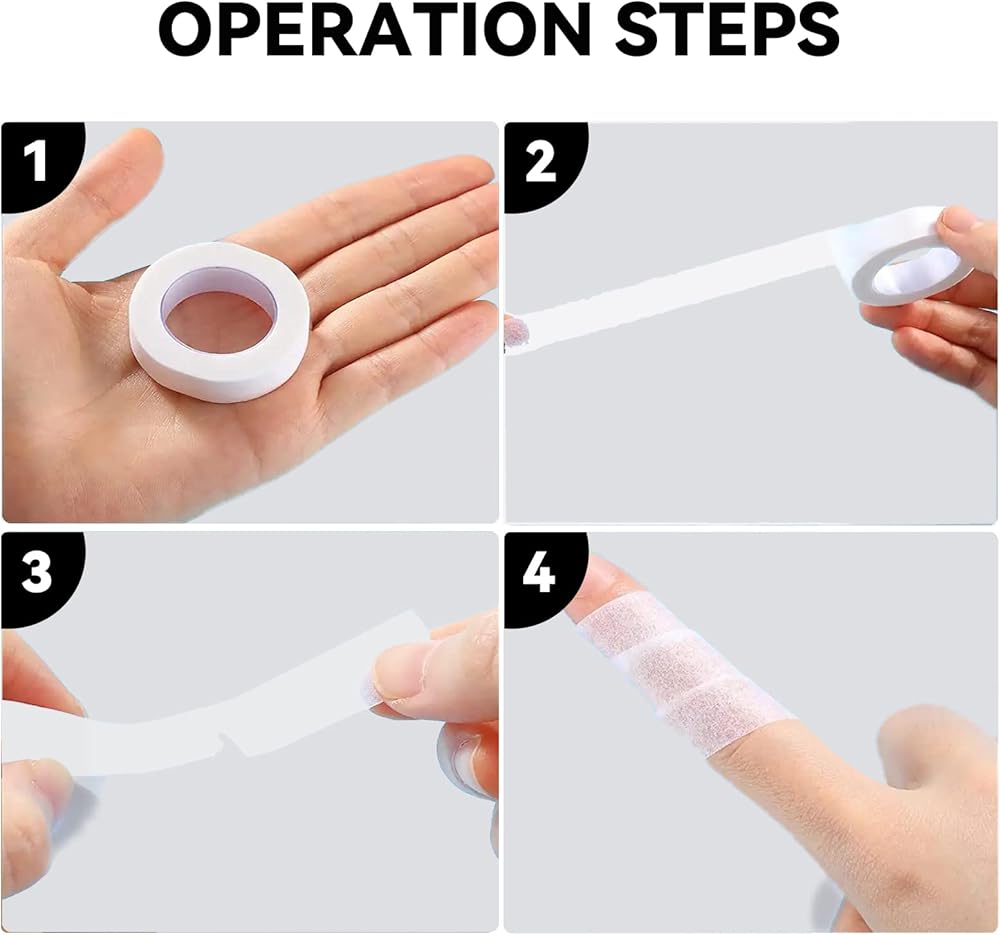 OPERATION STEPS

1

2

3

4