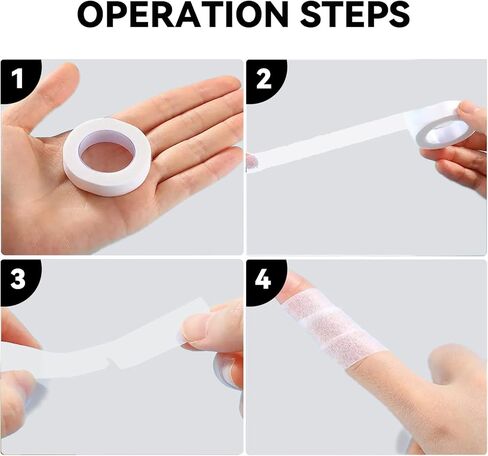 OPERATION STEPS

1

2

3

4